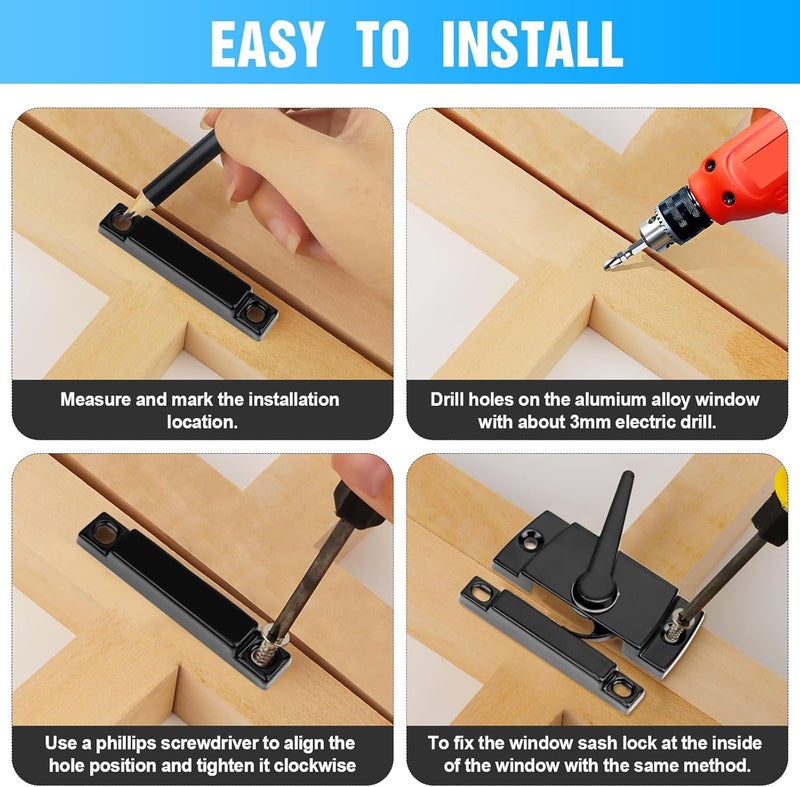 EASY TO INSTALL

Measure and mark the installation location.

Drill holes on the alumium alloy window with about 3mm electric drill.

Use a phillips screwdriver to align the hole position and tighten it clockwise

To fix the window sash lock at the inside of the window with the same method.